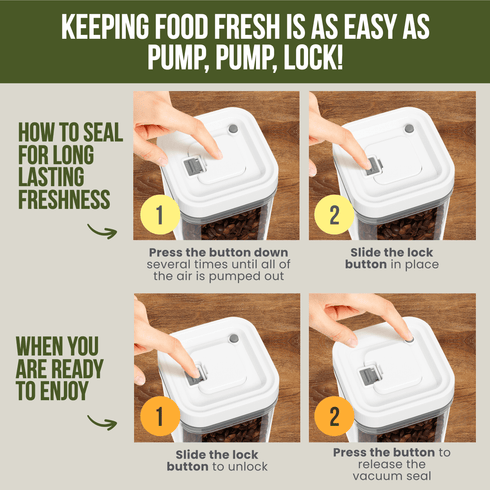 KEEPING FOOD FRESH IS AS EASY AS PUMP, PUMP, LOCK!

HOW TO SEAL FOR LONG LASTING FRESHNESS

1

Press the button down several times until all of the air is pumped out

2

Slide the lock button in place

WHEN YOU ARE READY TO ENJOY

1

Slide the lock button to unlock

2

Press the button to release the vacuum seal